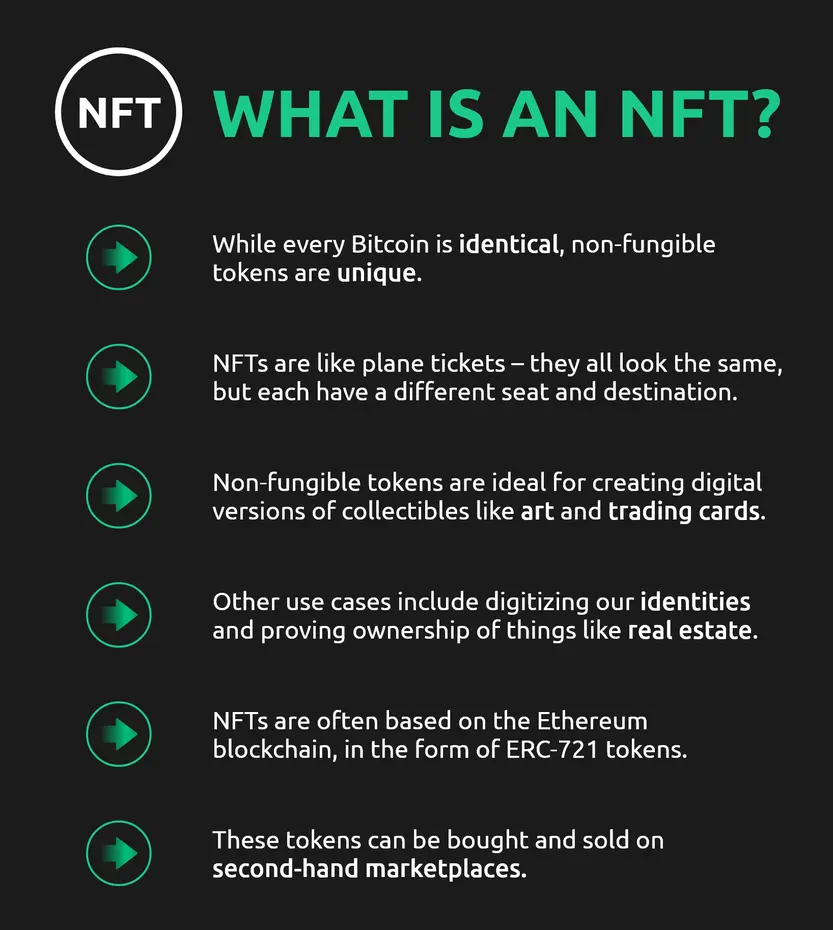 NFT

WHAT IS AN NFT?

While every Bitcoin is identical, non-fungible tokens are unique.

NFTs are like plane tickets – they all look the same, but each have a different seat and destination.

Non-fungible tokens are ideal for creating digital versions of collectibles like art and trading cards.

Other use cases include digitizing our identities and proving ownership of things like real estate.

NFTs are often based on the Ethereum blockchain, in the form of ERC-721 tokens.

These tokens can be bought and sold on second-hand marketplaces.