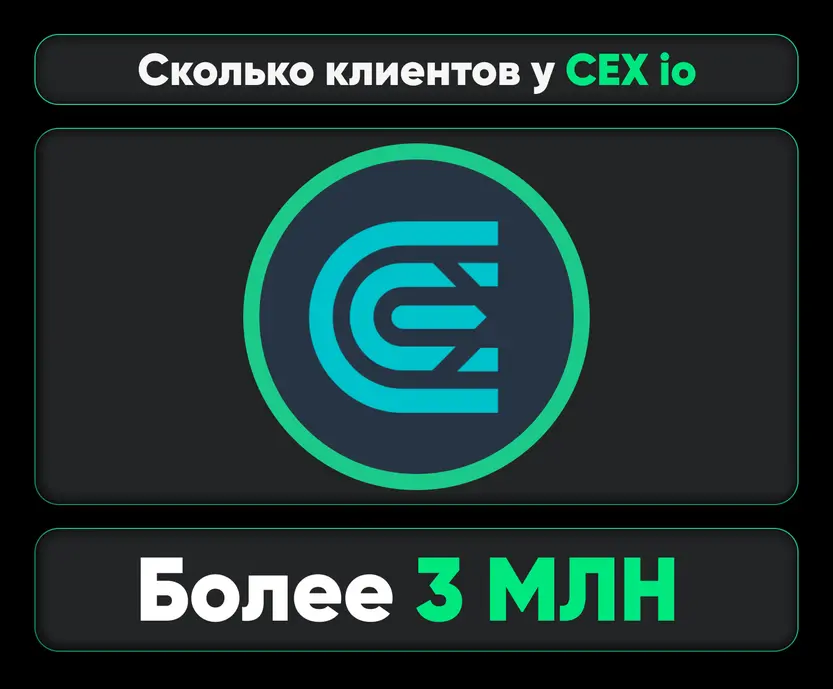 Сколько клиентов у CEX io

Более 3 МЛН