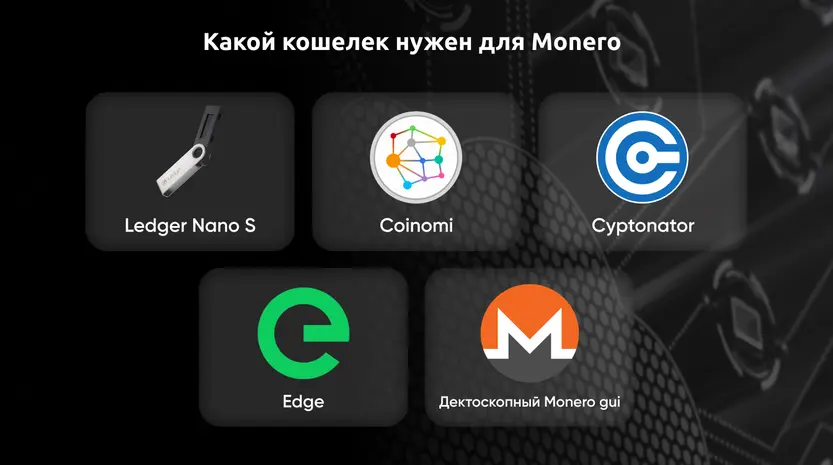 Какой кошелек нужен для Monero

Ledger Nano S

Coinomi

Cyptonator

Edge

Дектоскопный Monero gui