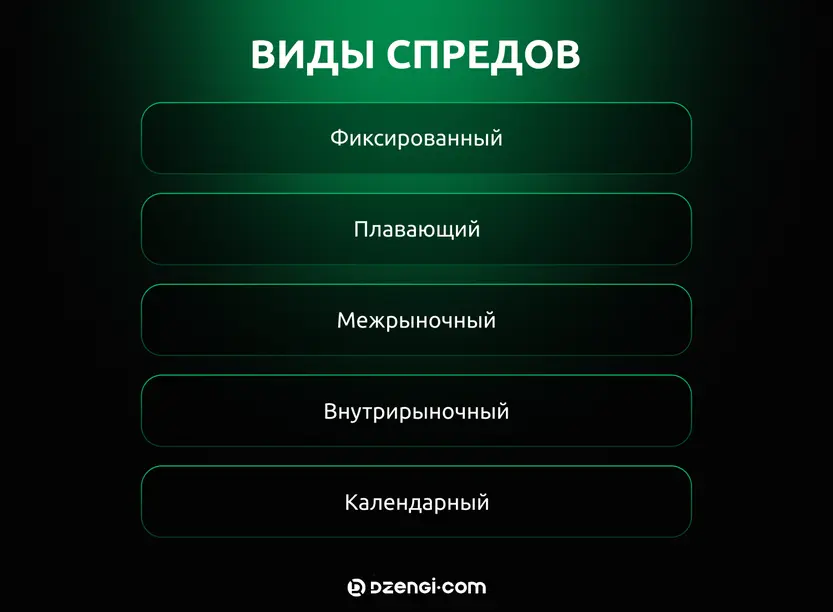 ВИДЫ СПРЕДОВ

Фиксированный

Плавающий

Межрыночный

Внутрирыночный

Календарный

dzengi·com