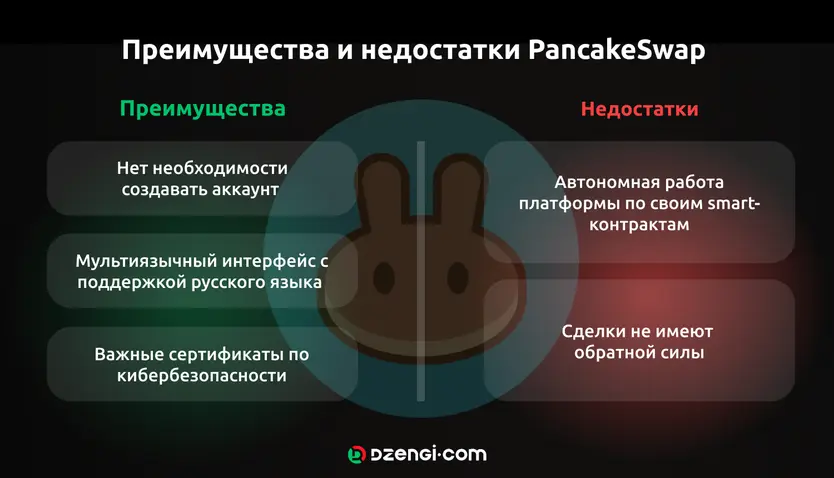 Преимущества и недостатки PancakeSwap

Преимущества

Нет необходимости создавать аккаунт

Мультиязычный интерфейс с поддержкой русского языка

Важные сертификаты по кибербезопасности

Недостатки

Автономная работа платформы по своим smart-контрактам

Сделки не имеют обратной силы

dzengi·com