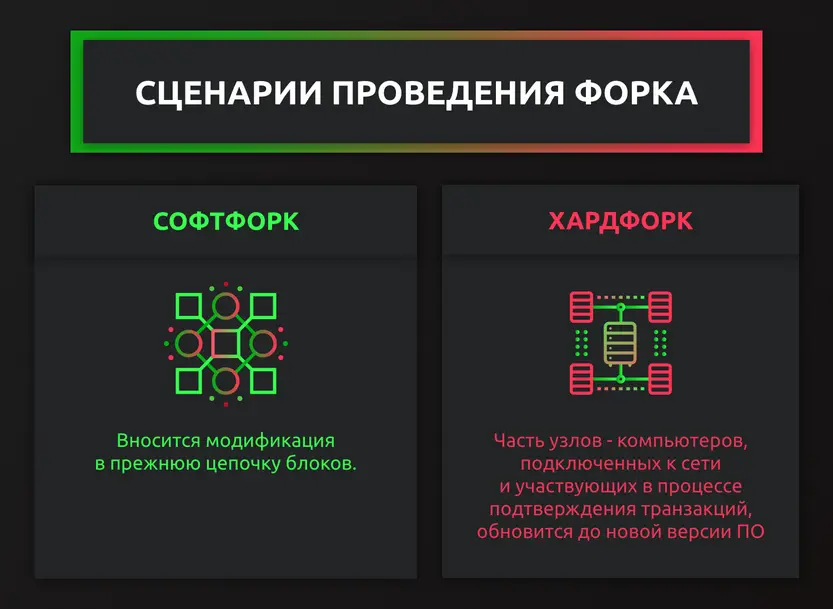 СЦЕНАРИИ ПРОВЕДЕНИЯ ФОРКА

СОФТФОРК

Вносится модификация в прежнюю цепочку блоков.

ХАРДФОРК

Часть узлов - компьютеров, подключенных к сети и участвующих в процессе подтверждения транзакций, обновится до новой версии ПО