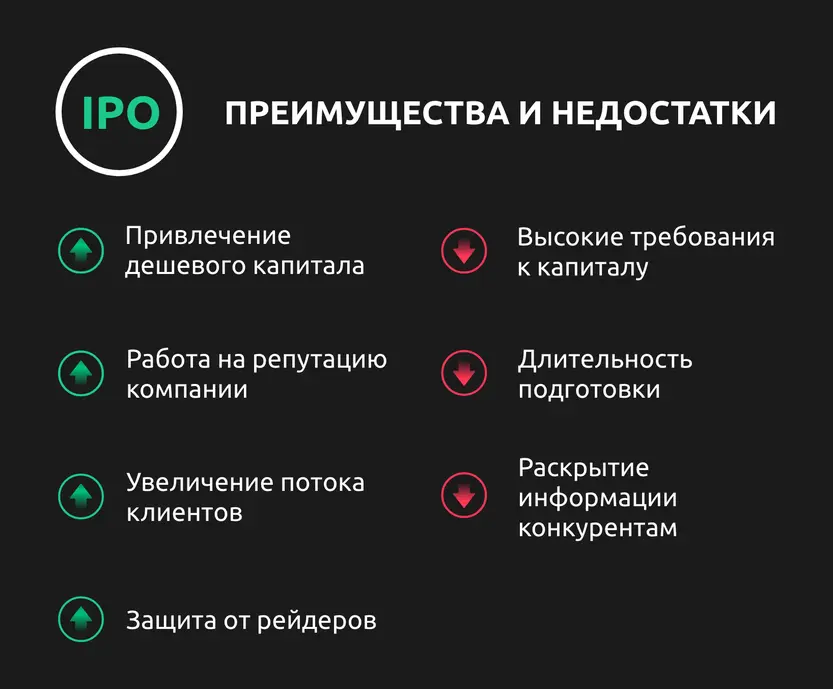 IPO

ПРЕИМУЩЕСТВА И НЕДОСТАТКИ

Привлечение дешевого капитала

Работа на репутацию компании

Увеличение потока клиентов

Защита от рейдеров

Высокие требования к капиталу

Длительность подготовки

Раскрытие информации конкурентам