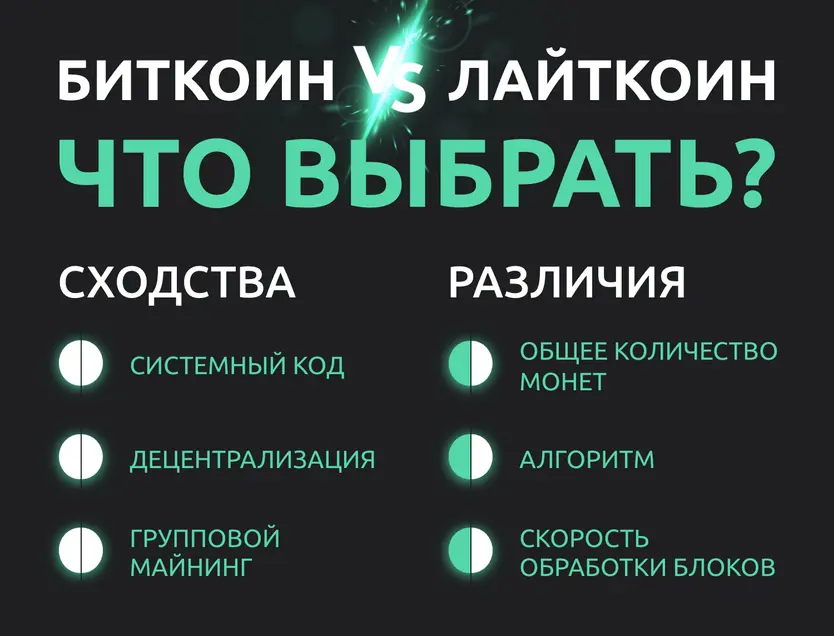 БИТКОИН VS ЛАЙТКОИН
ЧТО ВЫБРАТЬ?

СХОДСТВА

СИСТЕМНЫЙ КОД

ДЕЦЕНТРАЛИЗАЦИЯ

ГРУППОВОЙ МАЙНИНГ

РАЗЛИЧИЯ

ОБЩЕЕ КОЛИЧЕСТВО МОНЕТ

АЛГОРИТМ

СКОРОСТЬ ОБРАБОТКИ БЛОКОВ