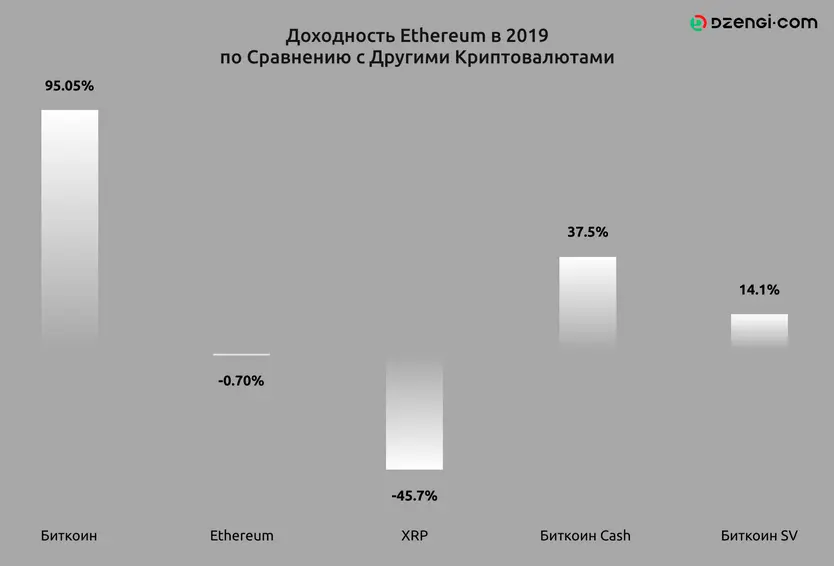 dzengi·com

Доходность Ethereum в 2019
по Сравнению с Другими Криптовалютами

95.05%

-0.70%

-45.7%

37.5%

14.1%

Биткоин

Ethereum

XRP

Биткоин Cash

Биткоин SV