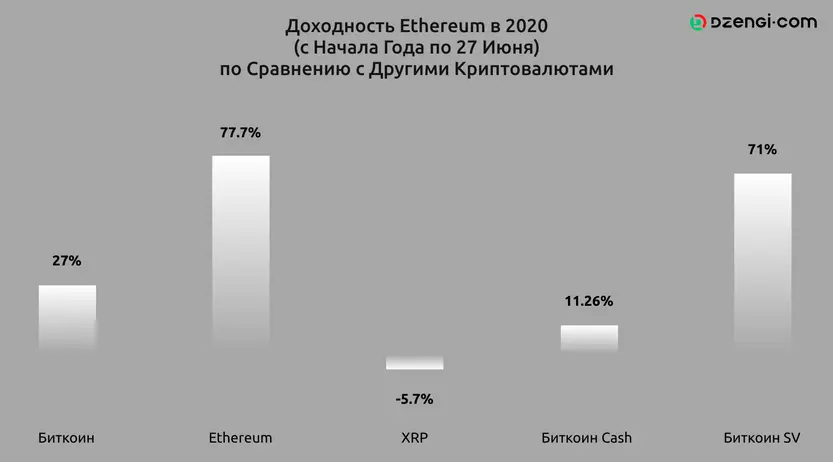 Доходность Ethereum в 2020
(с Начала Года по 27 Июня)
по Сравнению с Другими Криптовалютами

dzengi·com

27%
77.7%
-5.7%
11.26%
71%

Биткоин
Ethereum
XRP
Биткоин Cash
Биткоин SV