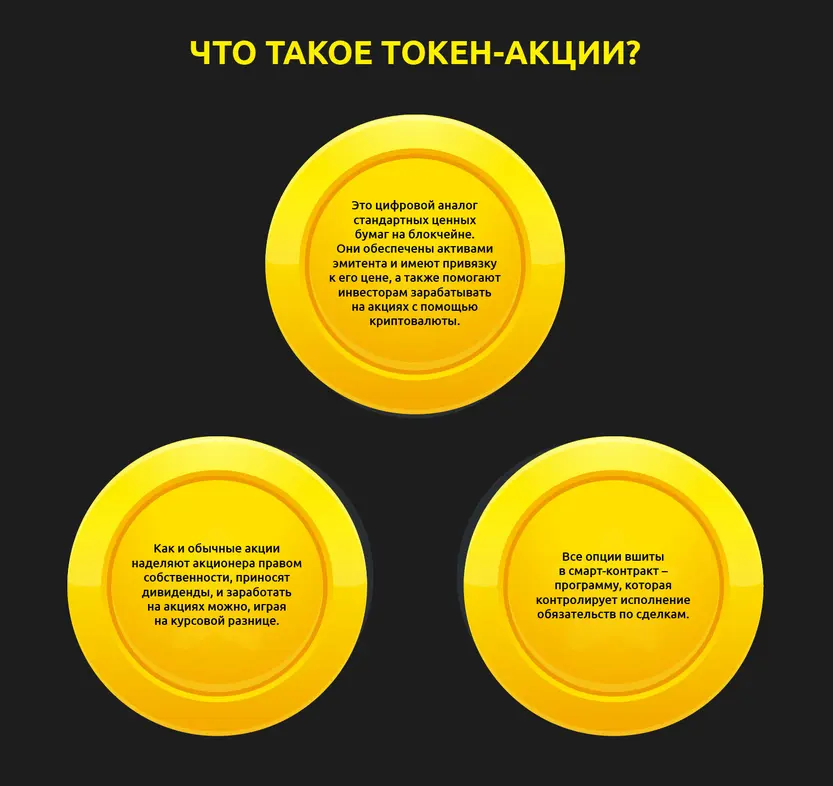 ЧТО ТАКОЕ ТОКЕН-АКЦИИ?

Это цифровой аналог стандартных ценных бумаг на блокчейне. Они обеспечены активами эмитента и имеют привязку к его цене, а также помогают инвесторам зарабатывать на акциях с помощью криптовалюты.

Как и обычные акции наделяют акционера правом собственности, приносят дивиденды, и заработать на акциях можно, играя на курсовой разнице.

Все опции вшиты в смарт-контракт – программу, которая контролирует исполнение обязательств по сделкам.