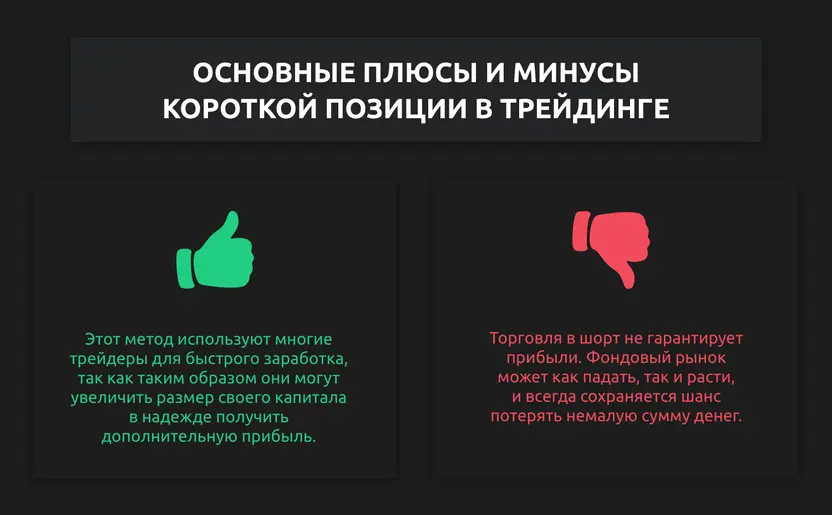 ОСНОВНЫЕ ПЛЮСЫ И МИНУСЫ КОРОТКОЙ ПОЗИЦИИ В ТРЕЙДИНГЕ

Этот метод используют многие трейдеры для быстрого заработка, так как таким образом они могут увеличить размер своего капитала в надежде получить дополнительную прибыль.

Торговля в шорт не гарантирует прибыли. Фондовый рынок может как падать, так и расти, и всегда сохраняется шанс потерять немалую сумму денег.