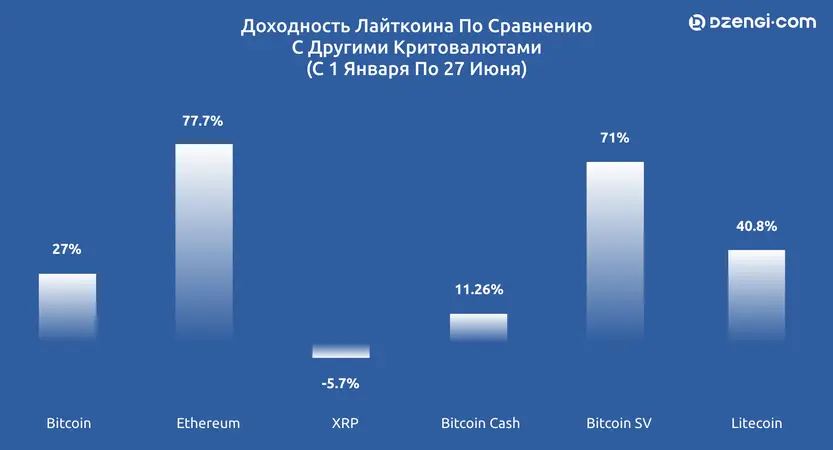 Доходность Лайткоина По Сравнению С Другими Критовалютами (С 1 Января По 27 Июня)

dzengi·com

27%

77.7%

-5.7%

11.26%

71%

40.8%

Bitcoin

Ethereum

XRP

Bitcoin Cash

Bitcoin SV

Litecoin