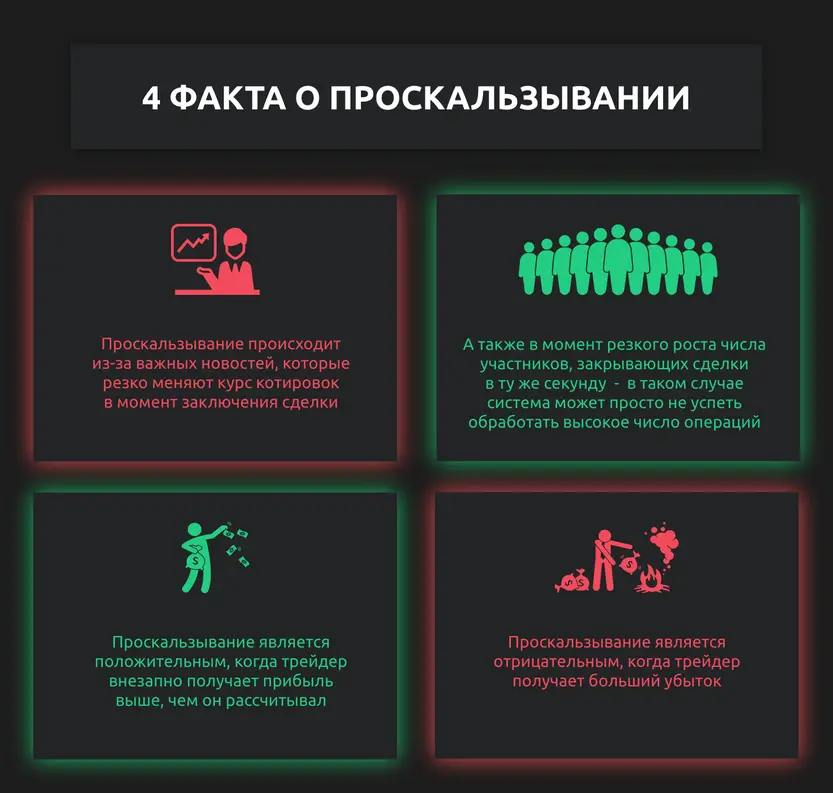 4 ФАКТА О ПРОСКАЛЬЗЫВАНИИ

Проскальзывание происходит из-за важных новостей, которые резко меняют курс котировок в момент заключения сделки

А также в момент резкого роста числа участников, закрывающих сделки в ту же секунду - в таком случае система может просто не успеть обработать высокое число операций

Проскальзывание является положительным, когда трейдер внезапно получает прибыль выше, чем он рассчитывал

Проскальзывание является отрицательным, когда трейдер получает больший убыток