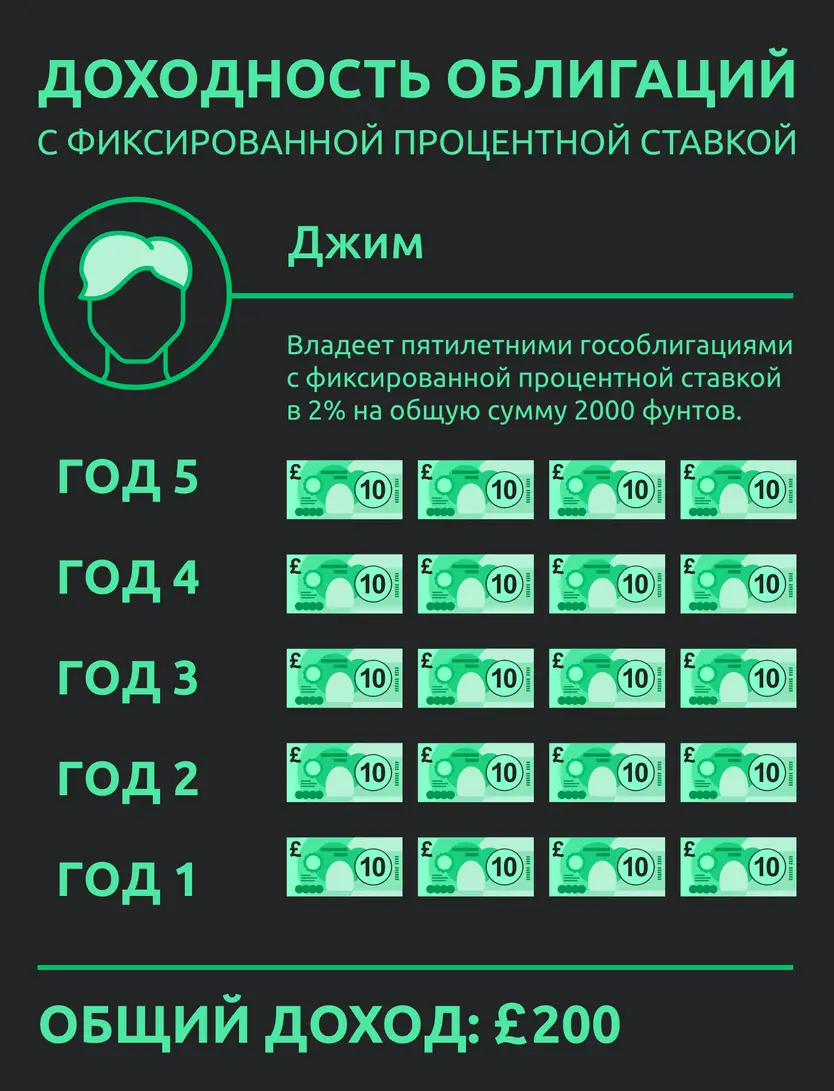 ДОХОДНОСТЬ ОБЛИГАЦИЙ
С ФИКСИРОВАННОЙ ПРОЦЕНТНОЙ СТАВКОЙ

Джим

Владеет пятилетними гособлигациями с фиксированной процентной ставкой в 2% на общую сумму 2000 фунтов.

ГОД 5
£ 10 £ 10 £ 10 £ 10

ГОД 4
£ 10 £ 10 £ 10 £ 10

ГОД 3
£ 10 £ 10 £ 10 £ 10

ГОД 2
£ 10 £ 10 £ 10 £ 10

ГОД 1
£ 10 £ 10 £ 10 £ 10

ОБЩИЙ ДОХОД: £200