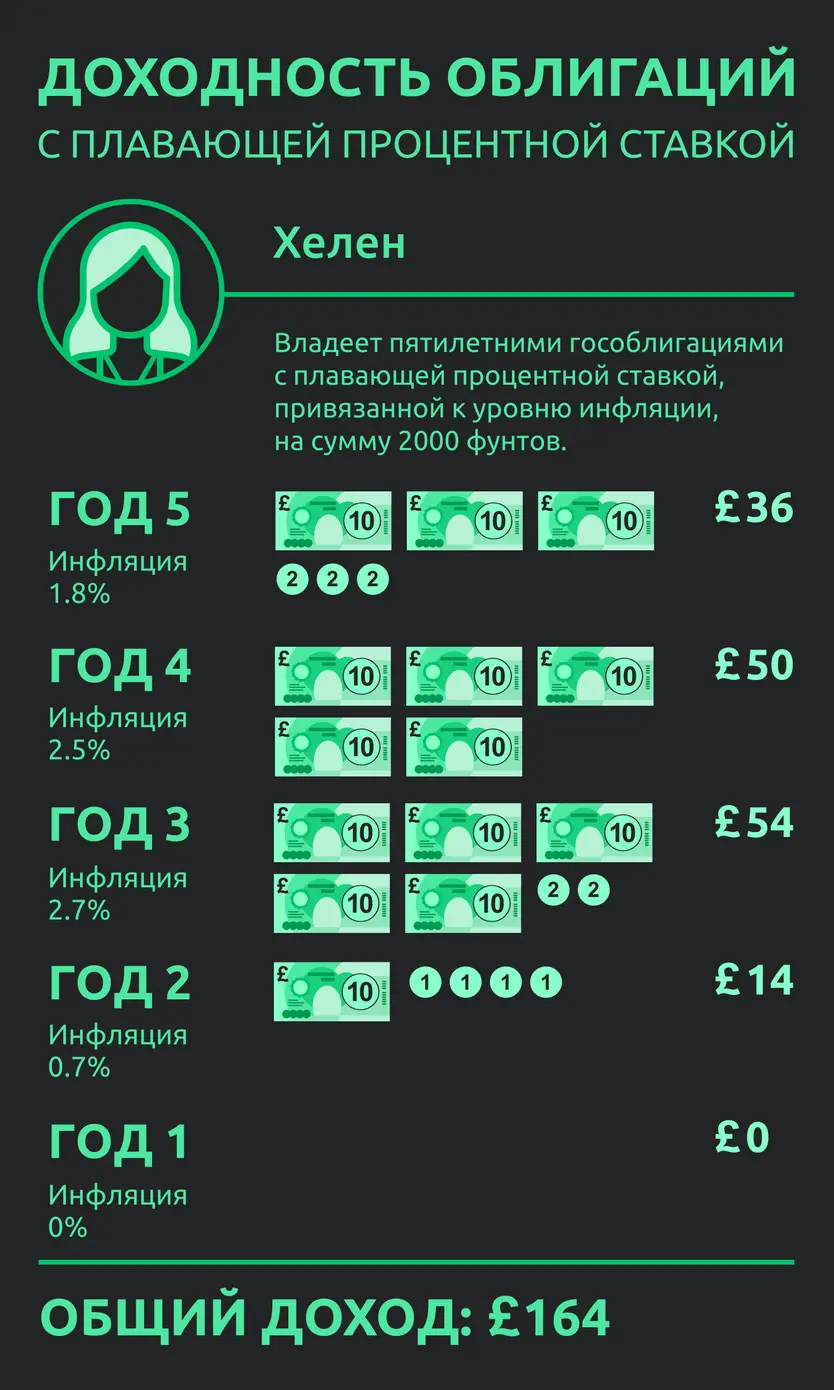 ДОХОДНОСТЬ ОБЛИГАЦИЙ
С ПЛАВАЮЩЕЙ ПРОЦЕНТНОЙ СТАВКОЙ

Хелен

Владеет пятилетними гособлигациями с плавающей процентной ставкой, привязанной к уровню инфляции, на сумму 2000 фунтов.

ГОД 5
Инфляция
1.8%
£ 10 £ 10 £ 10
2 2 2
£36

ГОД 4
Инфляция
2.5%
£ 10 £ 10 £ 10
£ 10 £ 10
£50

ГОД 3
Инфляция
2.7%
£ 10 £ 10 £ 10
£ 10 £ 10
2 2
£54

ГОД 2
Инфляция
0.7%
£ 10
1 1 1 1
£14

ГОД 1
Инфляция
0%
£0

ОБЩИЙ ДОХОД: £164