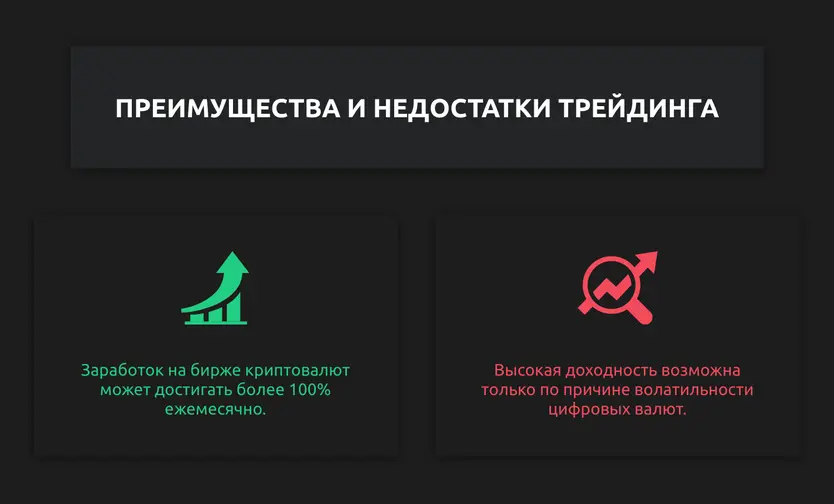 ПРЕИМУЩЕСТВА И НЕДОСТАТКИ ТРЕЙДИНГА

Заработок на бирже криптовалют может достигать более 100% ежемесячно.

Высокая доходность возможна только по причине волатильности цифровых валют.