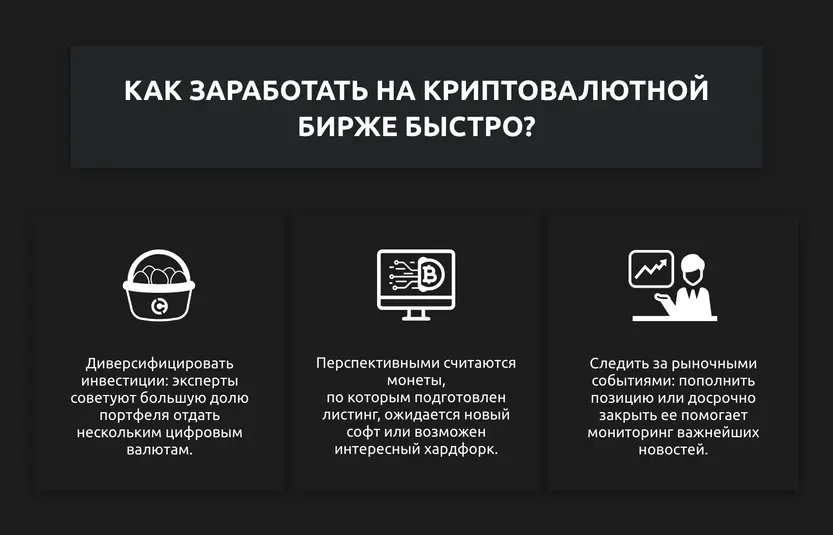 КАК ЗАРАБОТАТЬ НА КРИПТОВАЛЮТНОЙ БИРЖЕ БЫСТРО?

Диверсифицировать инвестиции: эксперты советуют большую долю портфеля отдать нескольким цифровым валютам.

Перспективными считаются монеты, по которым подготовлен листинг, ожидается новый софт или возможен интересный хардфорк.

Следить за рыночными событиями: пополнить позицию или досрочно закрыть ее помогает мониторинг важнейших новостей.