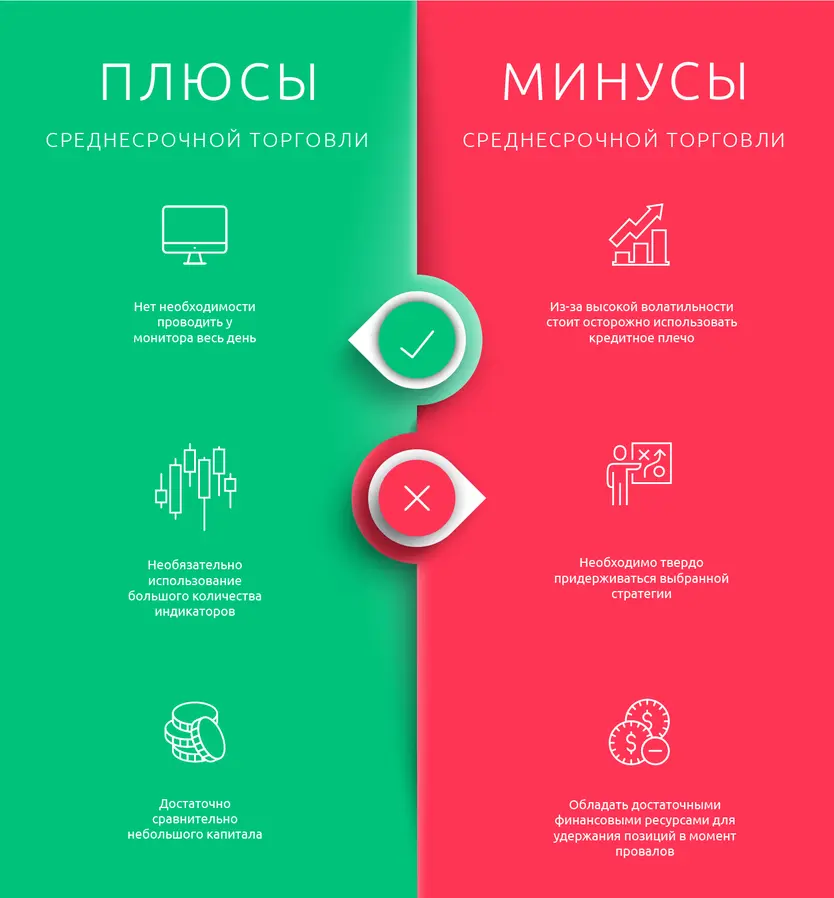 ПЛЮСЫ

СРЕДНЕСРОЧНОЙ ТОРГОВЛИ

Нет необходимости проводить у монитора весь день

Необязательно использование большого количества индикаторов

Достаточно сравнительно небольшого капитала

МИНУСЫ

СРЕДНЕСРОЧНОЙ ТОРГОВЛИ

Из-за высокой волатильности стоит осторожно использовать кредитное плечо

Необходимо твердо придерживаться выбранной стратегии

Обладать достаточными финансовыми ресурсами для удержания позиций в момент провалов