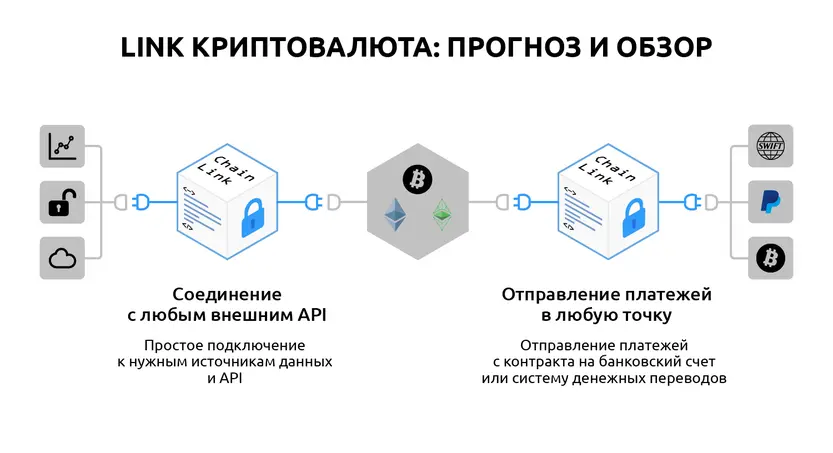 LINK КРИПТОВАЛЮТА: ПРОГНОЗ И ОБЗОР

Chain Link

Chain Link

SWIFT

Соединение с любым внешним API

Простое подключение к нужным источникам данных и API

Отправление платежей в любую точку

Отправление платежей с контракта на банковский счет или систему денежных переводов