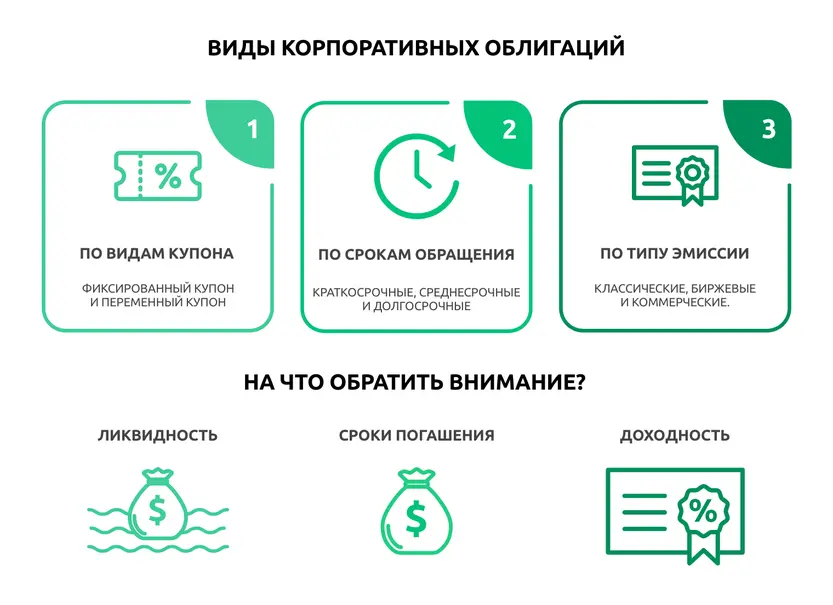 ВИДЫ КОРПОРАТИВНЫХ ОБЛИГАЦИЙ

1

%

ПО ВИДАМ КУПОНА

ФИКСИРОВАННЫЙ КУПОН И ПЕРЕМЕННЫЙ КУПОН

2

ПО СРОКАМ ОБРАЩЕНИЯ

КРАТКОСРОЧНЫЕ, СРЕДНЕСРОЧНЫЕ И ДОЛГОСРОЧНЫЕ

3

ПО ТИПУ ЭМИССИИ

КЛАССИЧЕСКИЕ, БИРЖЕВЫЕ И КОММЕРЧЕСКИЕ.

НА ЧТО ОБРАТИТЬ ВНИМАНИЕ?

ЛИКВИДНОСТЬ

$

СРОКИ ПОГАШЕНИЯ

$

ДОХОДНОСТЬ

%