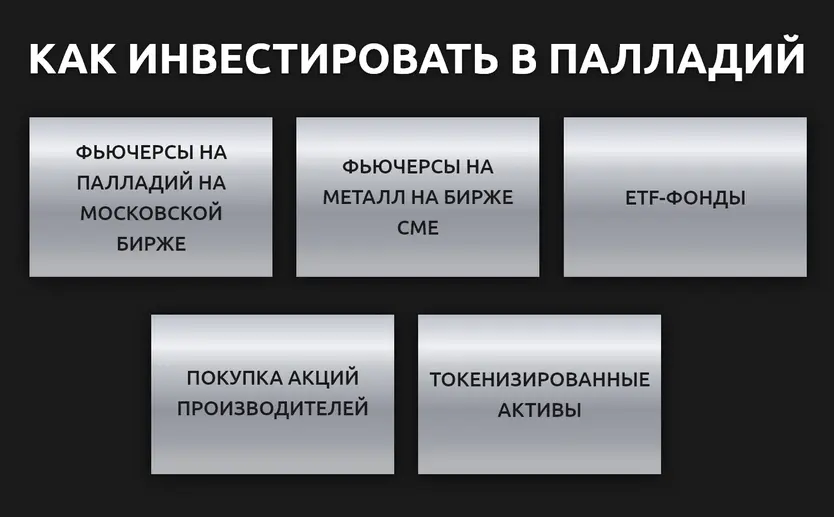 КАК ИНВЕСТИРОВАТЬ В ПАЛЛАДИЙ

ФЬЮЧЕРСЫ НА ПАЛЛАДИЙ НА МОСКОВСКОЙ БИРЖЕ

ФЬЮЧЕРСЫ НА МЕТАЛЛ НА БИРЖЕ CME

ETF-ФОНДЫ

ПОКУПКА АКЦИЙ ПРОИЗВОДИТЕЛЕЙ

ТОКЕНИЗИРОВАННЫЕ АКТИВЫ